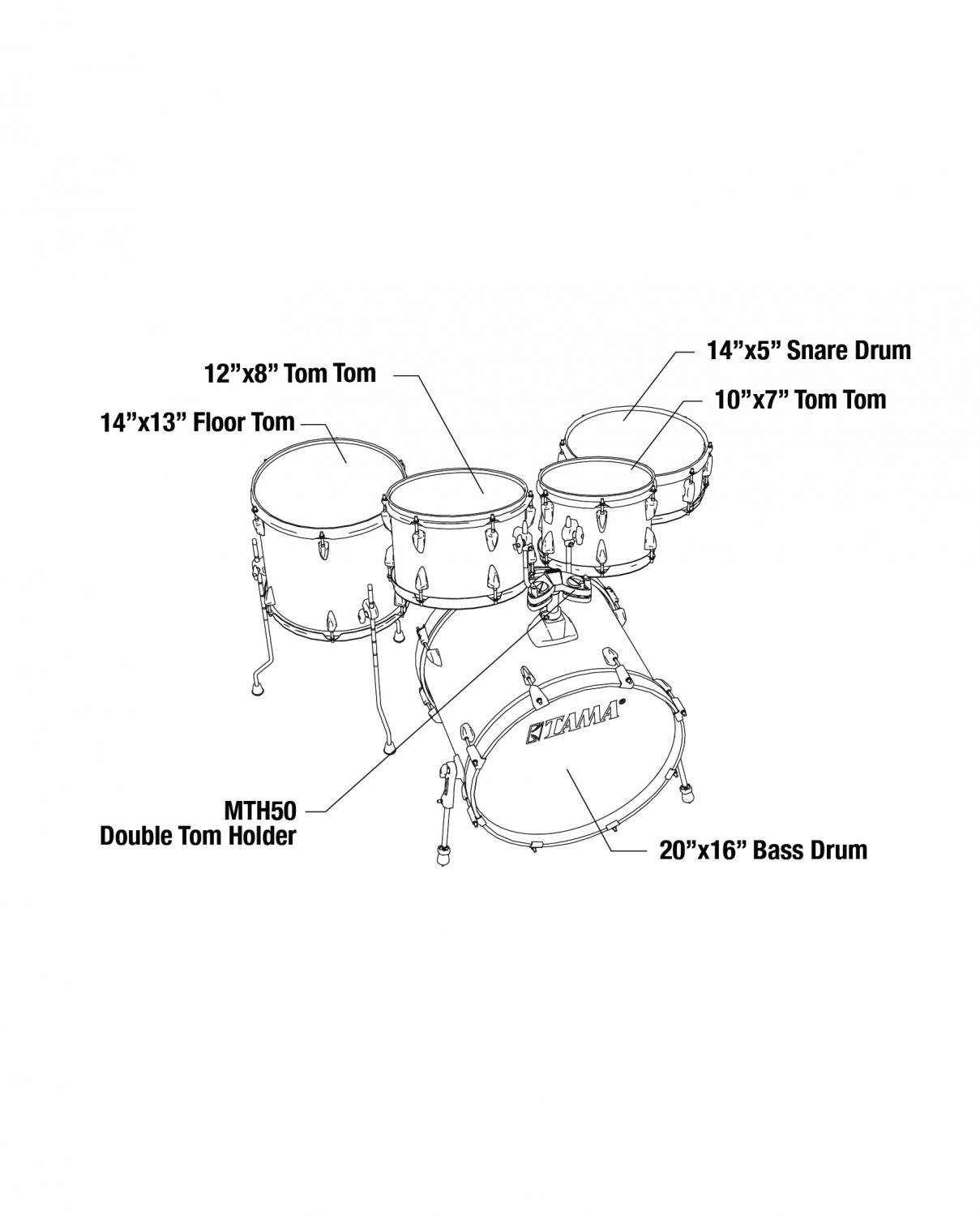 14”x5” Snare Drum

12”x8” Tom Tom

10”x7” Tom Tom

14”x13” Floor Tom

TAMA

MTH50
Double Tom Holder

20”x16” Bass Drum